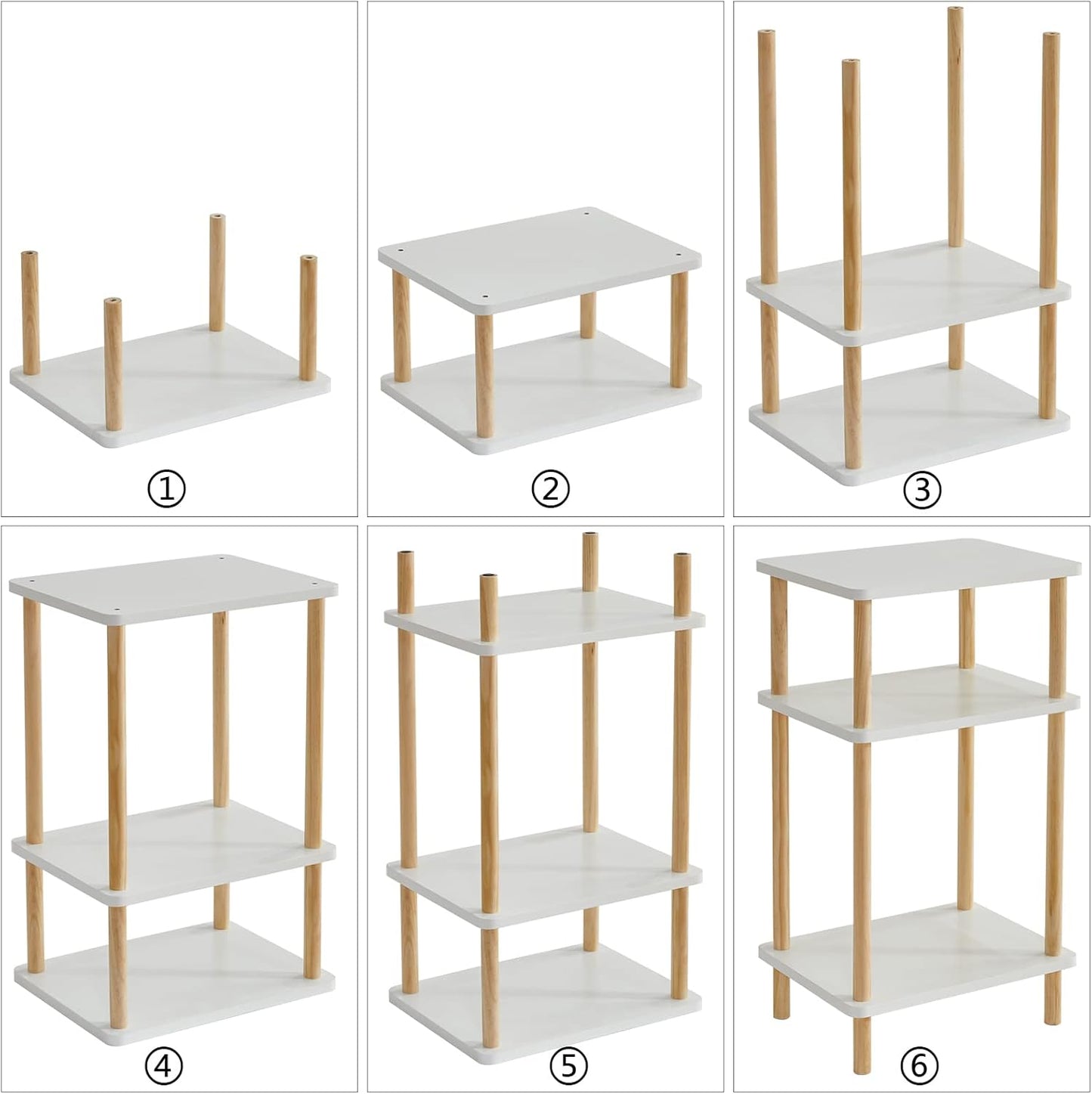 ①

②

③

④

⑤

⑥