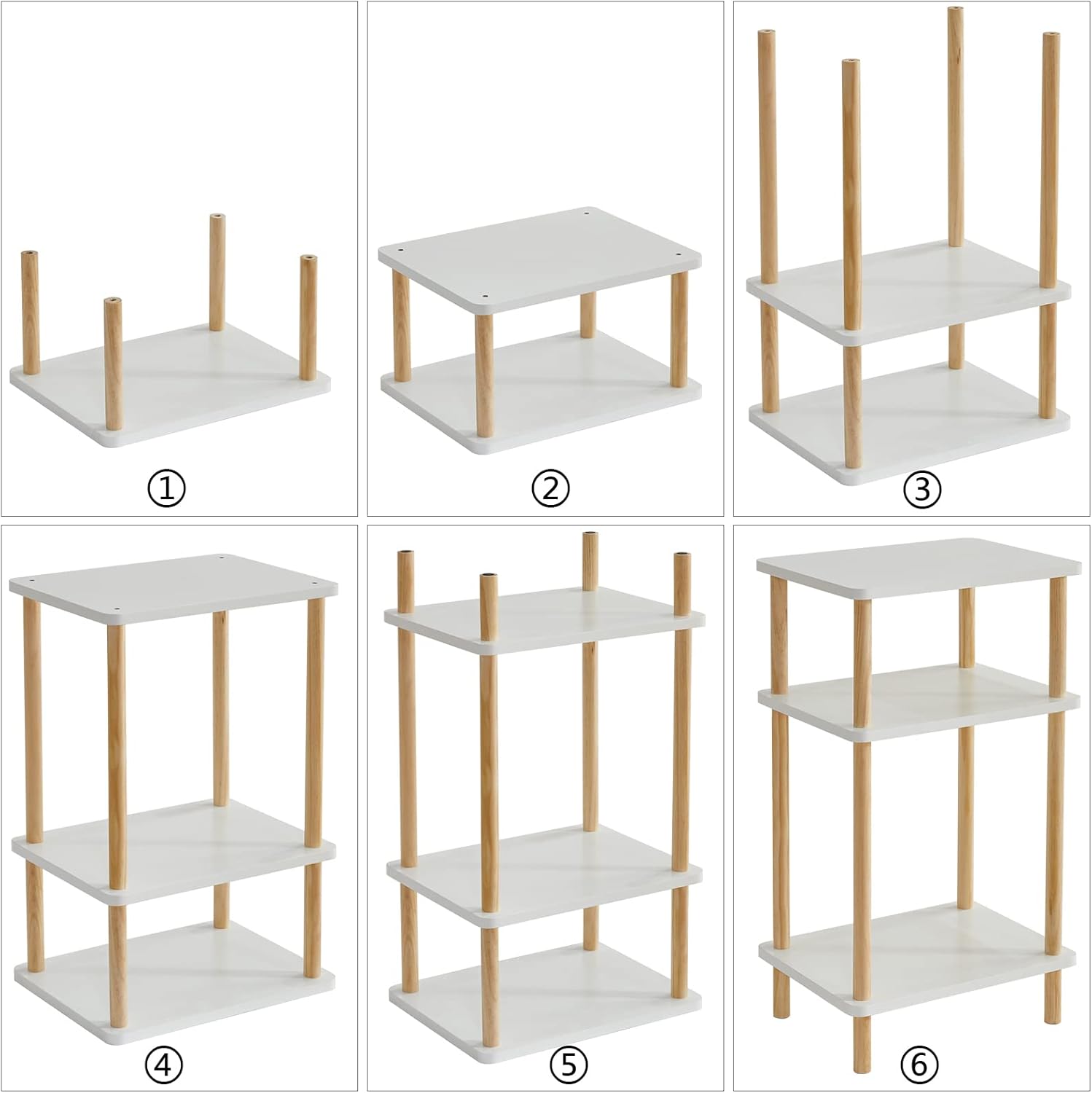 ①

②

③

④

⑤

⑥